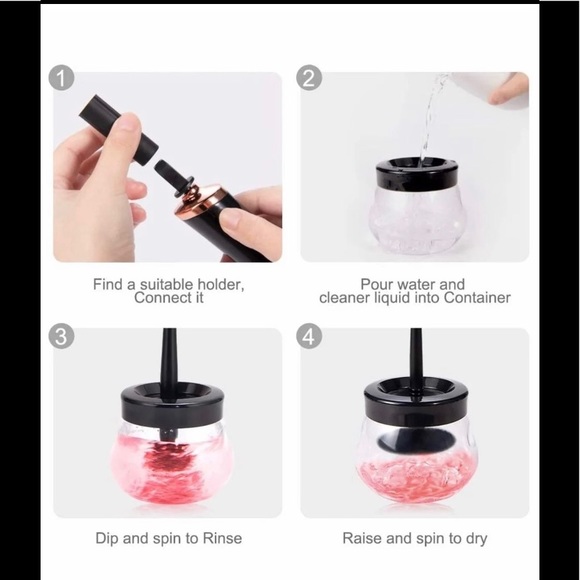 1

Find a suitable holder, Connect it

2

Pour water and cleaner liquid into Container

3

Dip and spin to Rinse

4

Raise and spin to dry